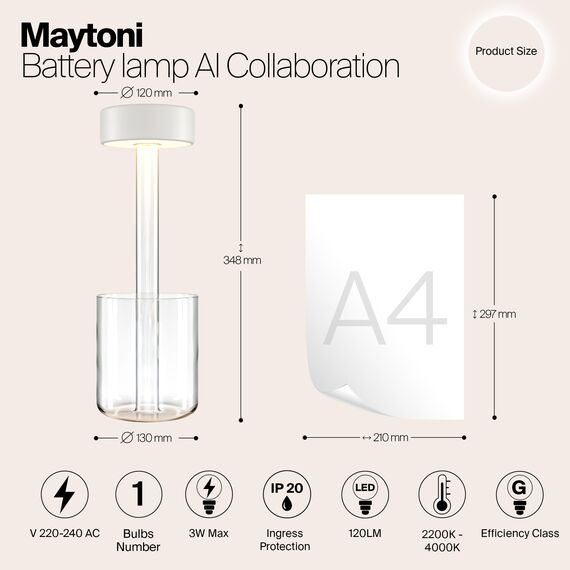 Maytoni
Battery lamp AI Collaboration

Product Size

∅ 120 mm

↕ 348 mm

∅ 130 mm

A4

↕ 297 mm

↔ 210 mm

V 220-240 AC

1
Bulbs Number

3W Max

IP 20
Ingress Protection

LED
120LM

2200K - 4000K

G
Efficiency Class