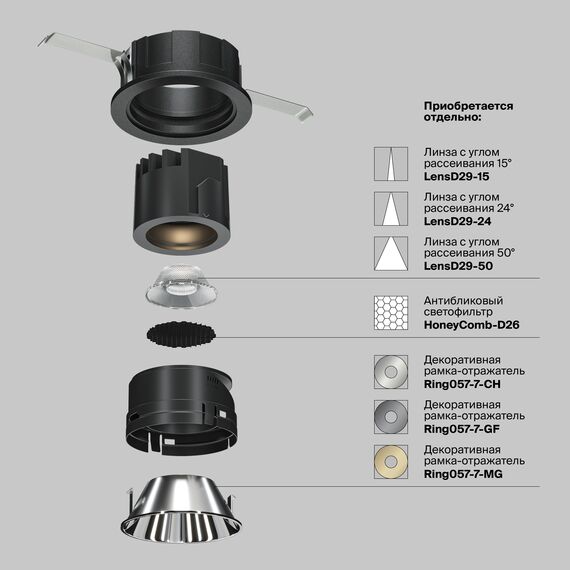 Приобретается отдельно:

Линза с углом рассеивания 15°
LensD29-15

Линза с углом рассеивания 24°
LensD29-24

Линза с углом рассеивания 50°
LensD29-50

Антибликовый светофильтр
HoneyComb-D26

Декоративная рамка-отражатель
Ring057-7-CH

Декоративная рамка-отражатель
Ring057-7-GF

Декоративная рамка-отражатель
Ring057-7-MG