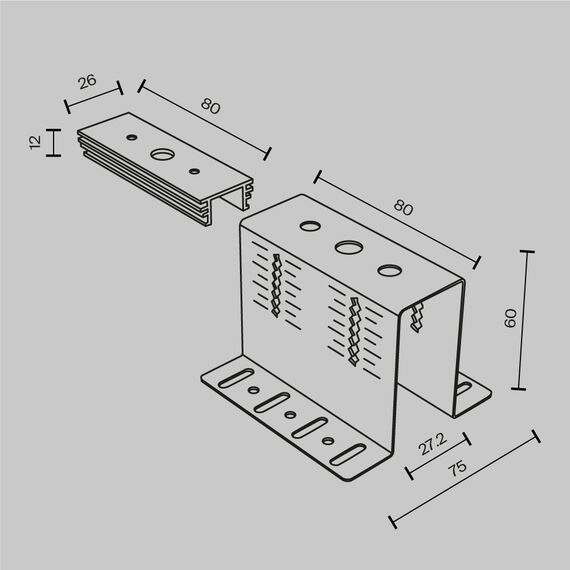 26
80
12
80
60
27.2
75