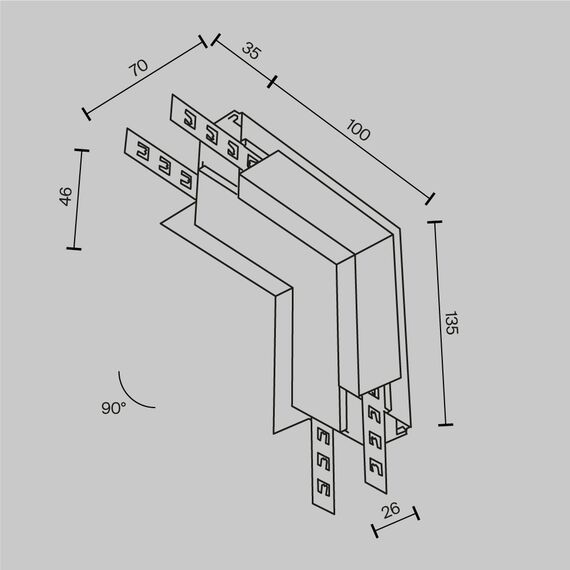 70
35
100
46
135
90°
26