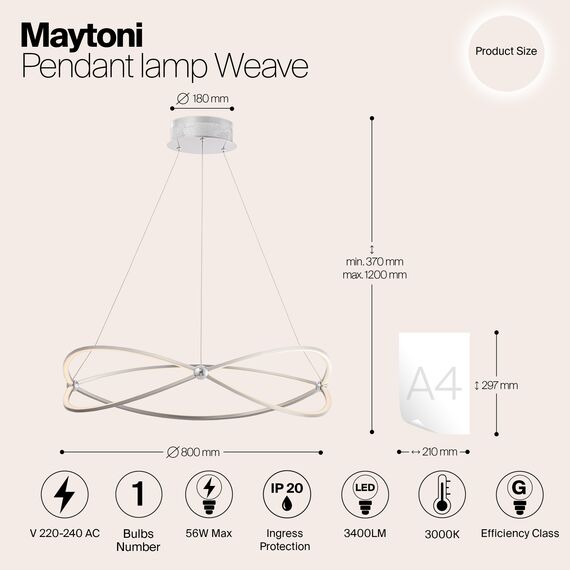 Maytoni
Pendant lamp Weave

Product Size

∅ 180 mm

min. 370 mm
max. 1200 mm

A4

297 mm

∅ 800 mm

210 mm

V 220-240 AC

1
Bulbs Number

56W Max

IP 20
Ingress Protection

LED
3400LM

3000K

G
Efficiency Class