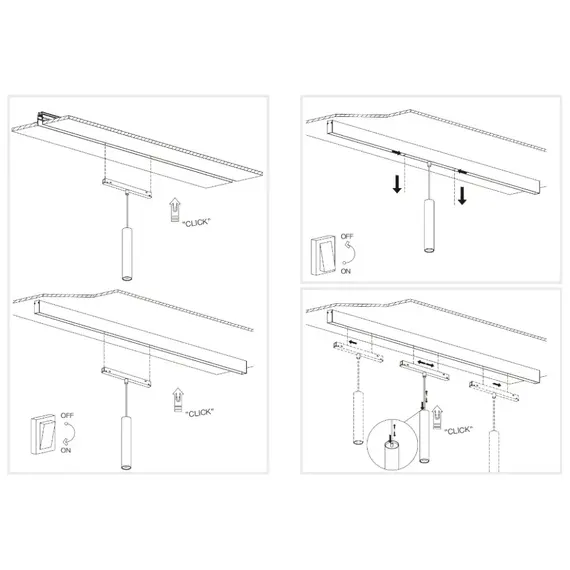 "CLICK"

OFF
ON

"CLICK"
OFF
ON

"CLICK"