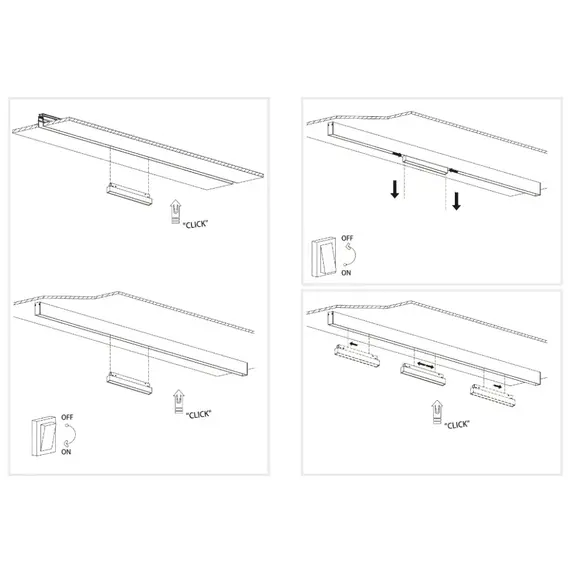 "CLICK"

"CLICK"

OFF

ON

OFF

ON

"CLICK"