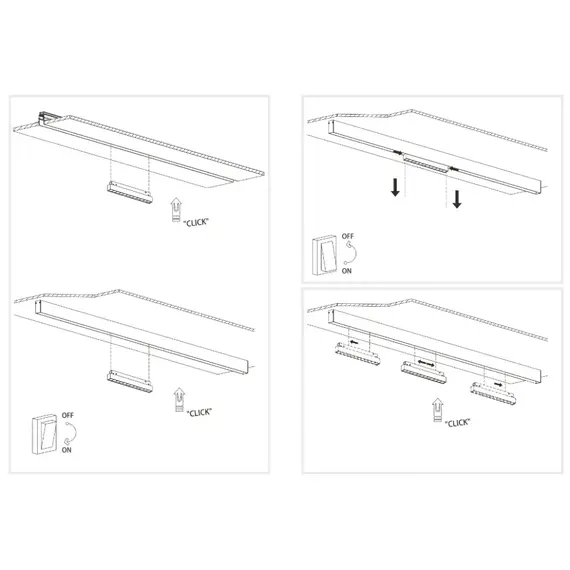 "CLICK"

"CLICK"

OFF

ON

OFF

ON

"CLICK"